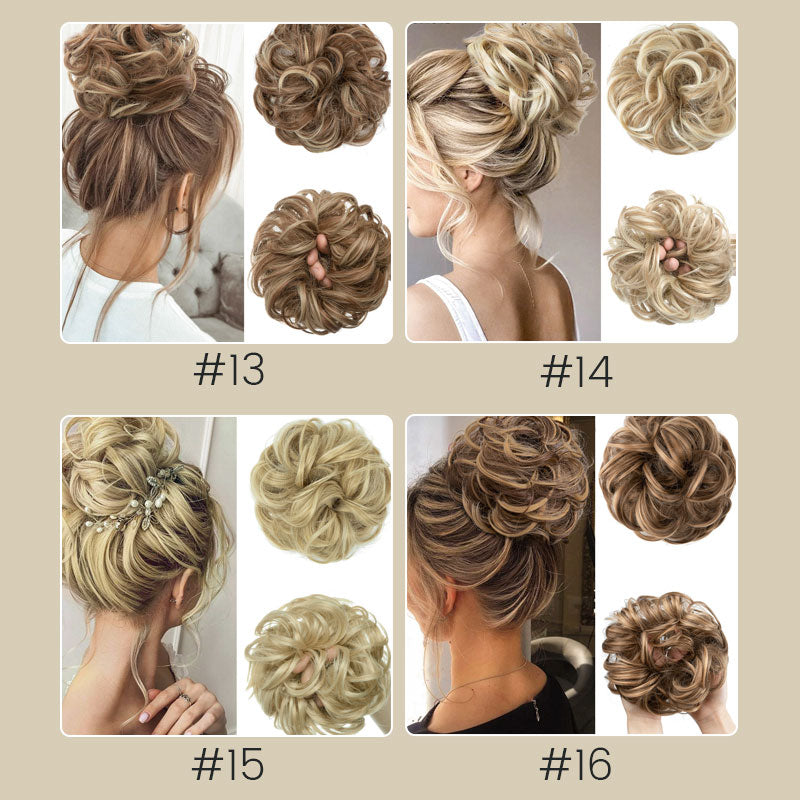 #13

#14

#15

#16