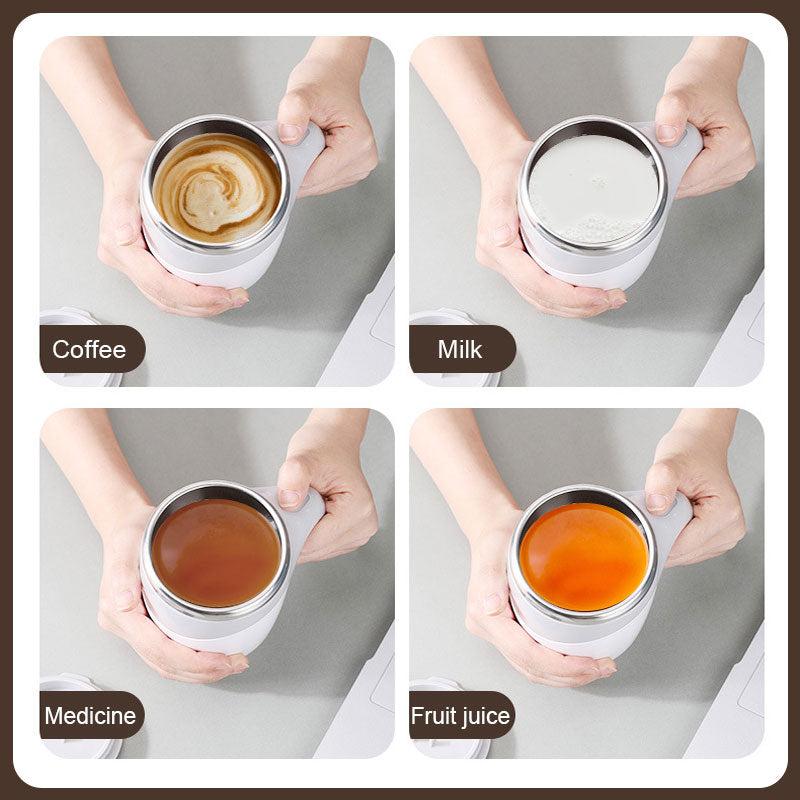 Coffee

Milk

Medicine

Fruit juice