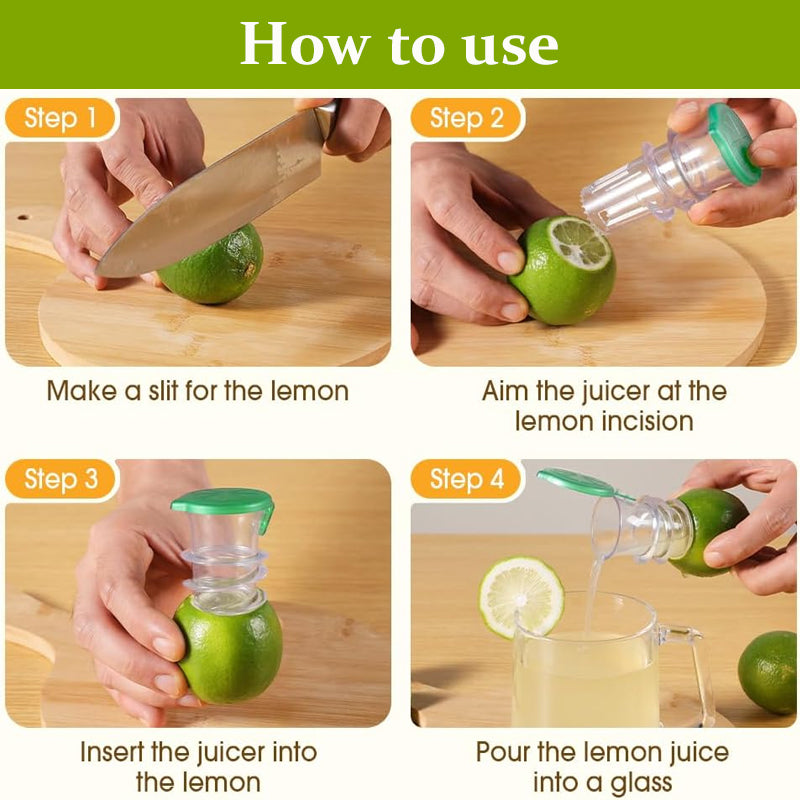 How to use

Step 1

Make a slit for the lemon

Step 2

Aim the juicer at the lemon incision

Step 3

Insert the juicer into the lemon

Step 4

Pour the lemon juice into a glass