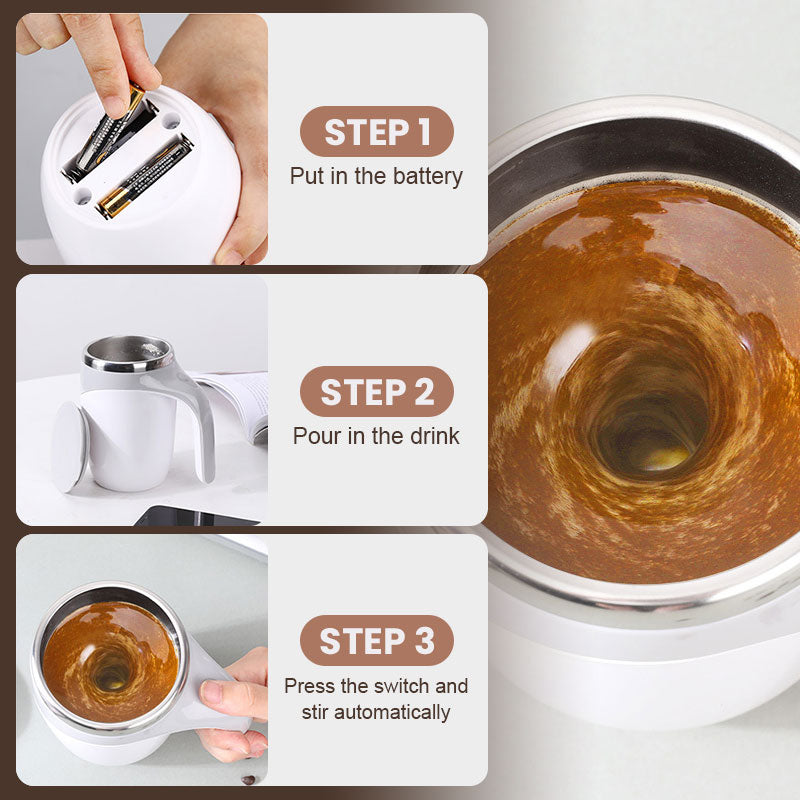 STEP 1
Put in the battery

STEP 2
Pour in the drink

STEP 3
Press the switch and stir automatically